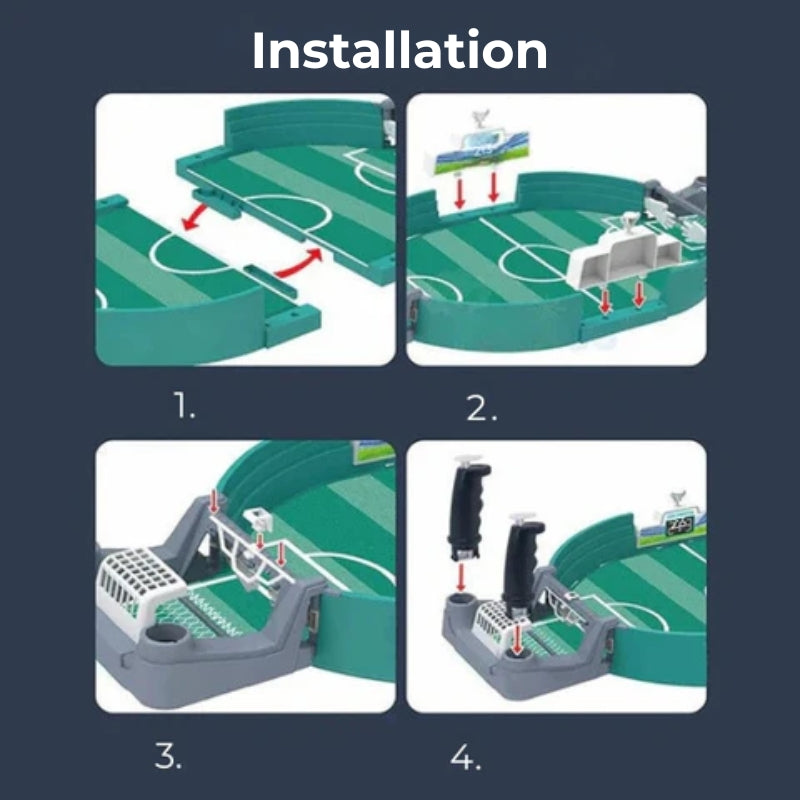 Installation

1.

2.

3.

4.