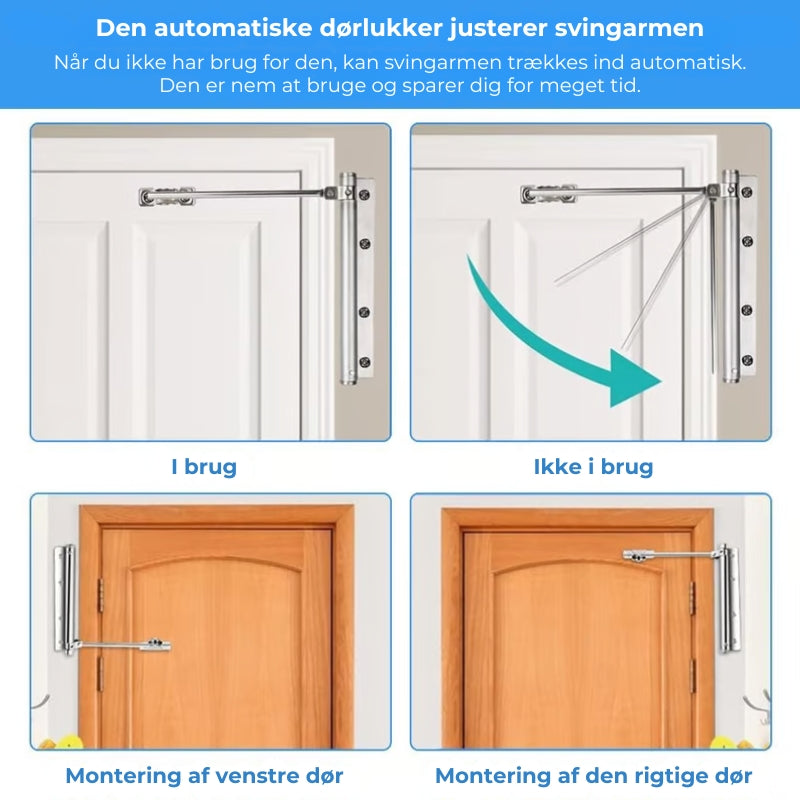 Den automatiske dørlukker justerer svingarmen

Når du ikke har brug for den, kan svingarmen trækkes ind automatisk. Den er nem at bruge og sparer dig for meget tid.

I brug

Ikke i brug

Montering af venstre dør

Montering af den rigtige dør