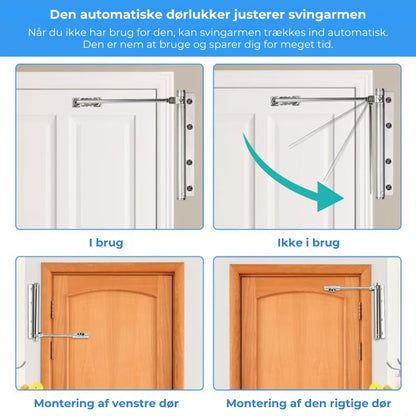 Den automatiske dørlukker justerer svingarmen
Når du ikke har brug for den, kan svingarmen trækkes ind automatisk. Den er nem at bruge og sparer dig for meget tid.

I brug

Ikke i brug

Montering af venstre dør

Montering af den rigtige dør