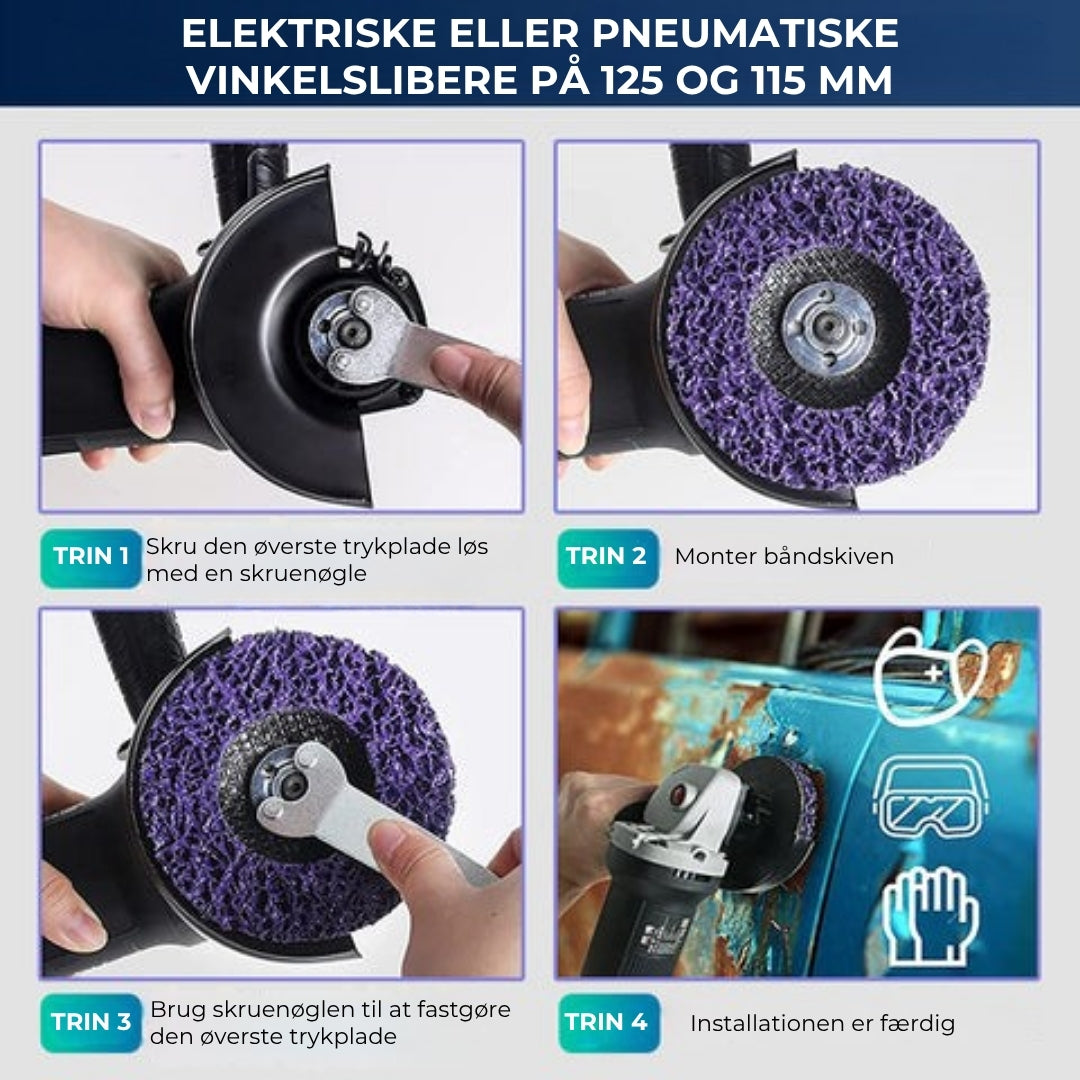 ELEKTRISKE ELLER PNEUMATISKE VINKELSLIBERE PÅ 125 OG 115 MM

TRIN 1 Skru den øverste trykplade løs med en skruenøgle

TRIN 2 Monter båndskiven

TRIN 3 Brug skruenøglen til at fastgøre den øverste trykplade

TRIN 4 Installationen er færdig