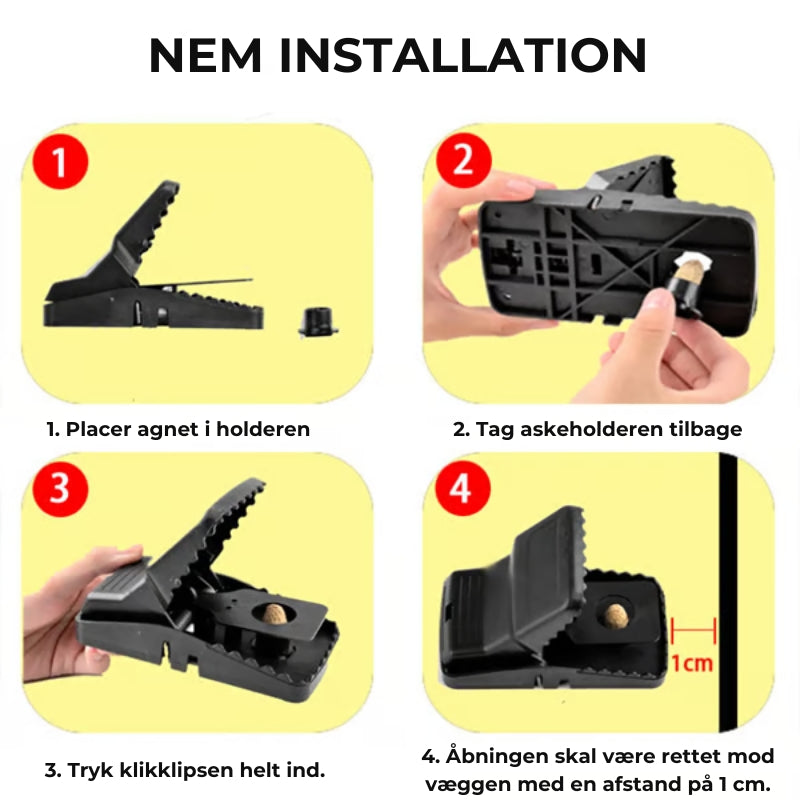 NEM INSTALLATION

1

1. Placer agnet i holderen

2

2. Tag askeholderen tilbage

3

3. Tryk klikklipsen helt ind.

4

1cm

4. Åbningen skal være rettet mod væggen med en afstand på 1 cm.