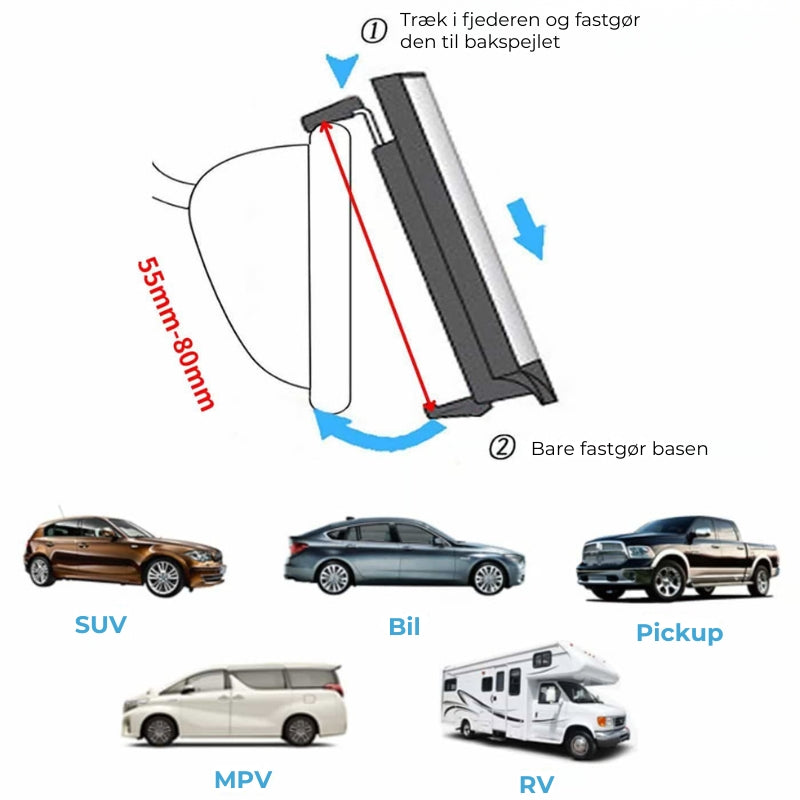 ① Træk i fjederen og fastgør den til bakspejlet

55mm-80mm

② Bare fastgør basen

SUV

Bil

Pickup

MPV

RV