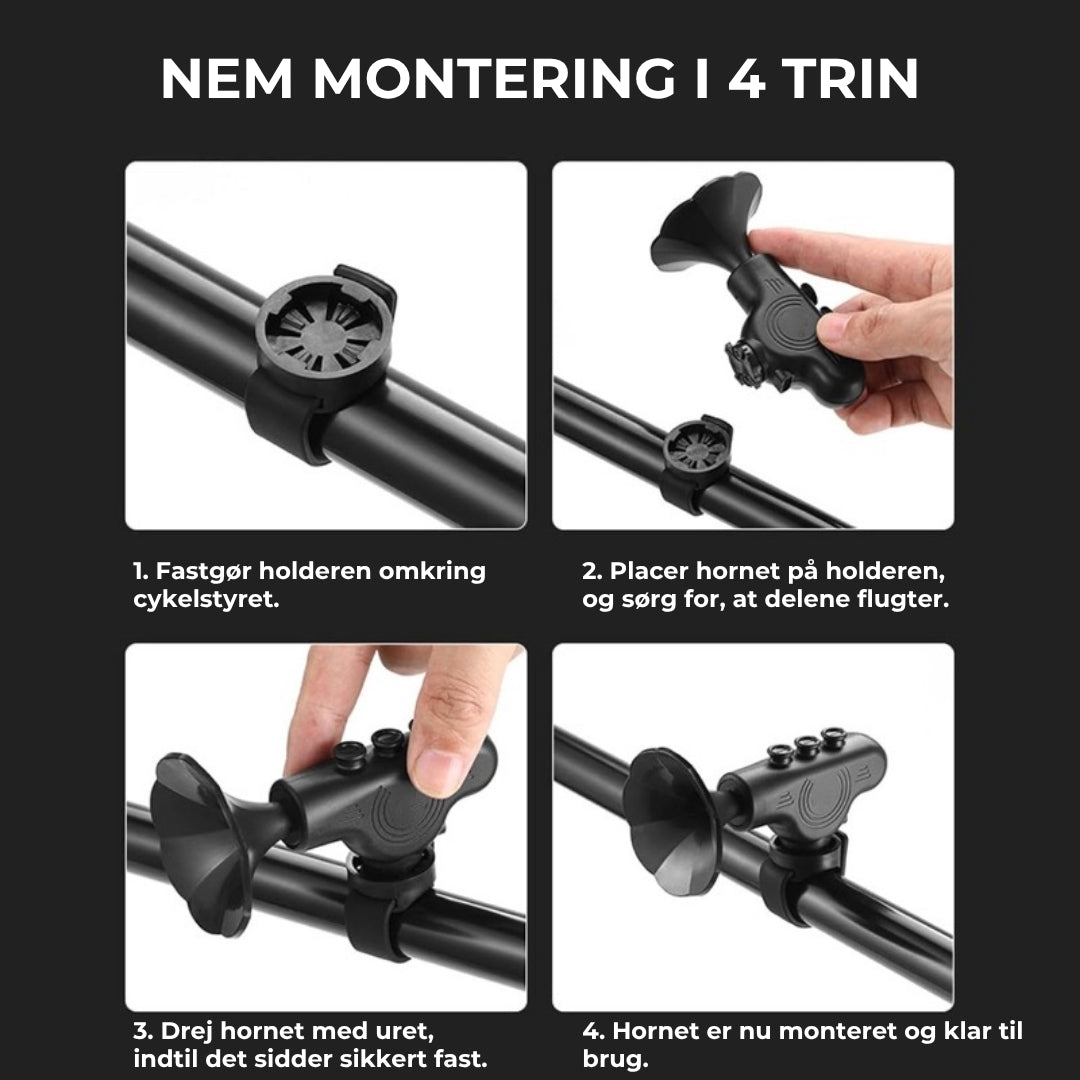 NEM MONTERING I 4 TRIN

1. Fastgør holderen omkring cykelstyret.

2. Placer hornet på holderen, og sørg for, at delene flugter.

3. Drej hornet med uret, indtil det sidder sikkert fast.

4. Hornet er nu monteret og klar til brug.